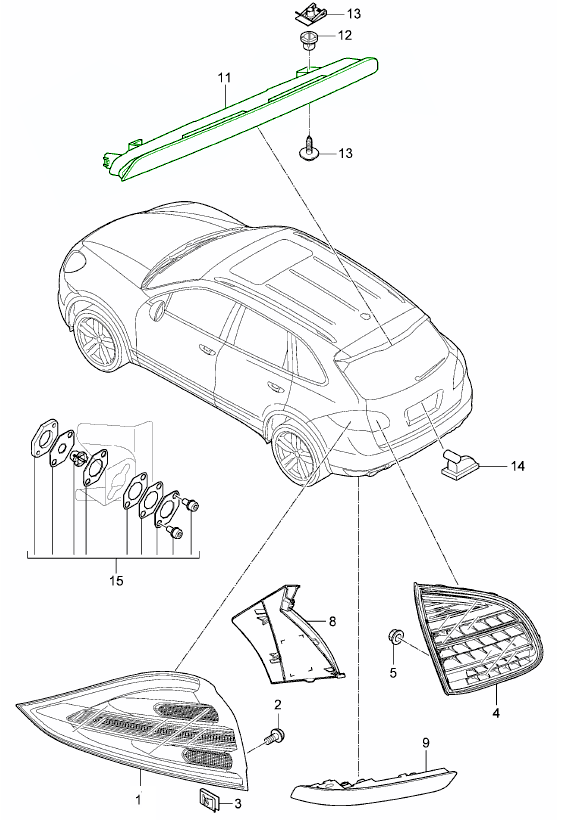 13
12
11
13
14
15
8
5
4
2
9
1
3