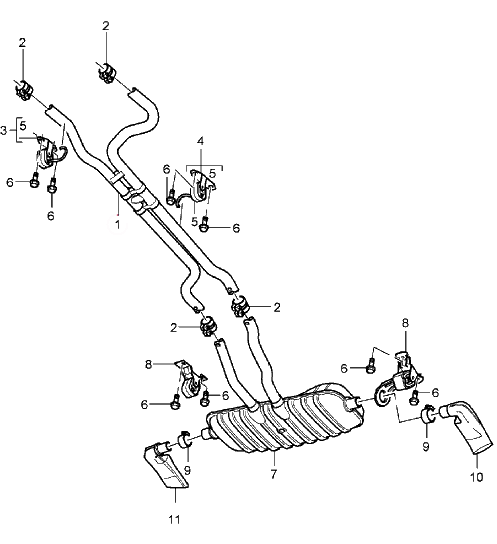 2
2
3
5
6
6
1
4
6
5
5
6
2
2
8
8
6
6
6
6
9
9
7
10
11