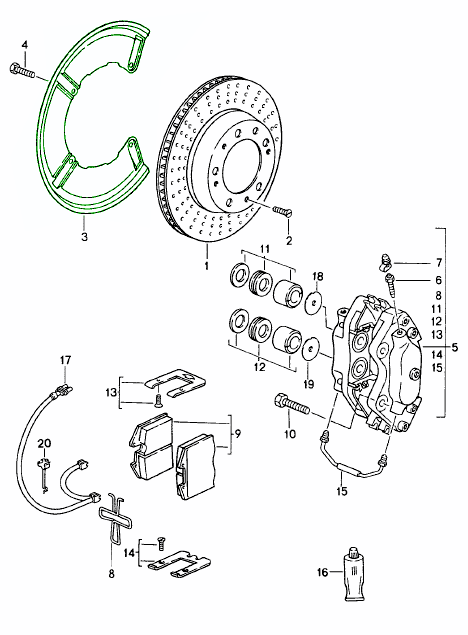 4
3
1
2
11
18
7
6
8
11
12
13
5
14
15
12
19
17
13
9
10
20
15
14
8
16