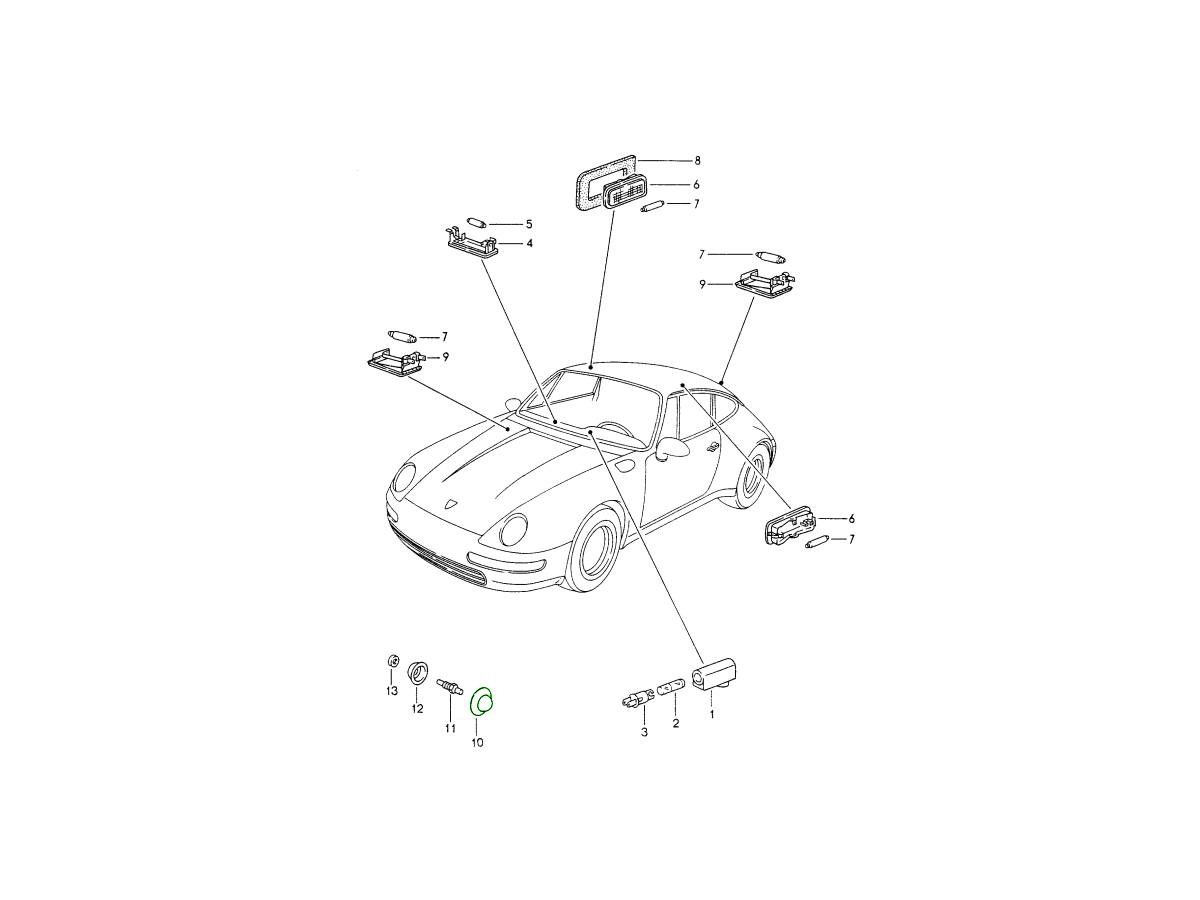 8
6
7
5
4
7
9
7
9
6
7
13
12
11
10
3
2
1