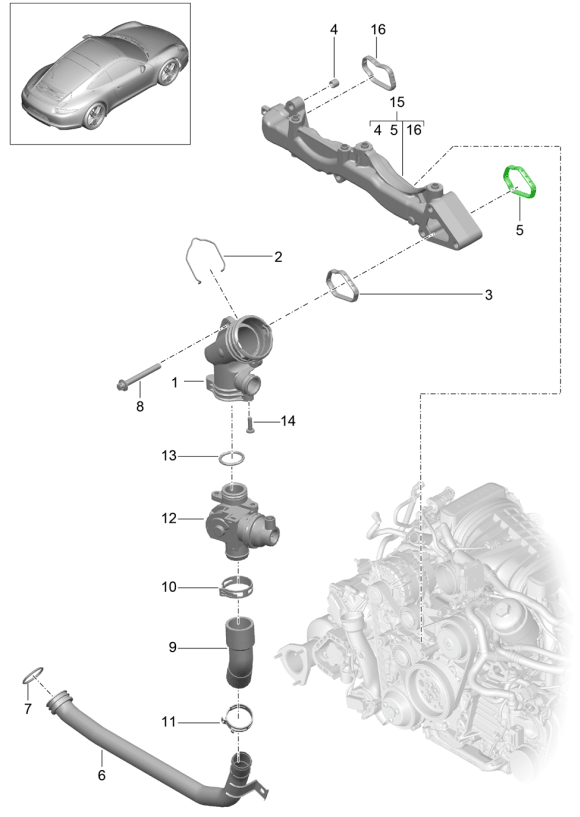 4
16
15
4 5 16
5
2
3
1
8
14
13
12
10
9
7
11
6