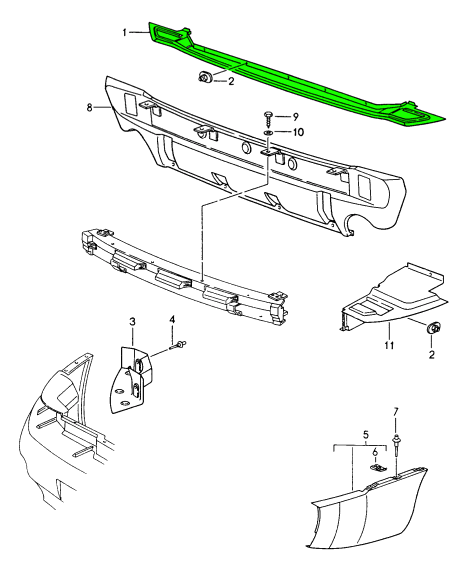 1
2
8
9
10
3
4
11
2
7
5
6