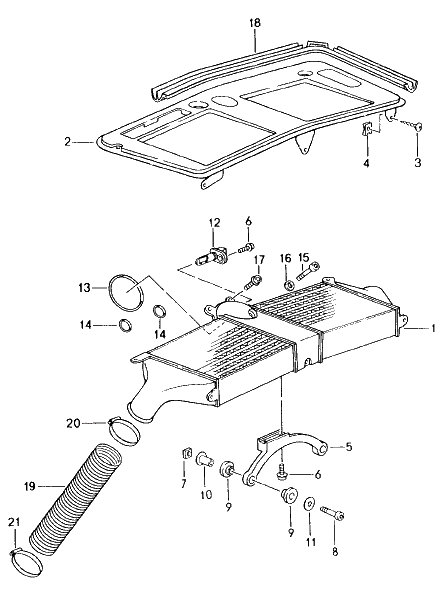 18
2
4
3
12
6
17
16
15
13
14
14
1
20
5
7
10
9
6
19
9
11
8
21