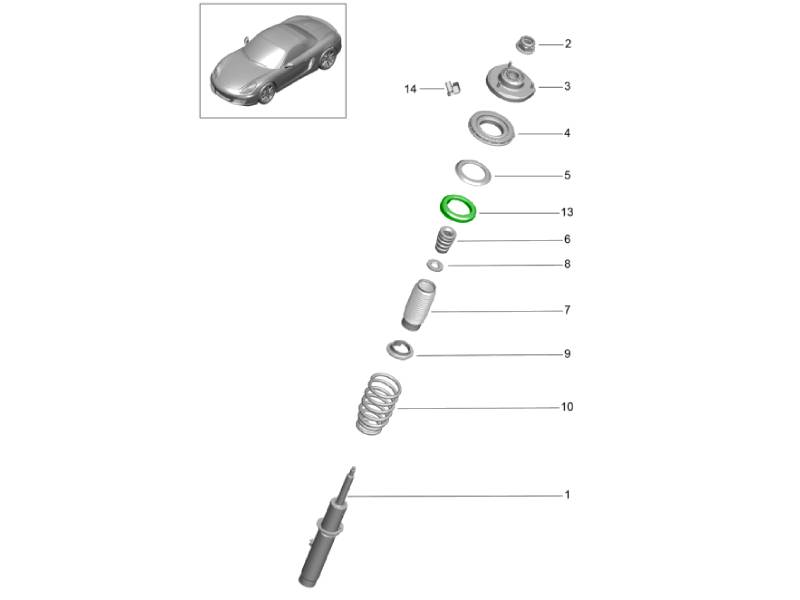 2
14
3
4
5
13
6
8
7
9
10
1