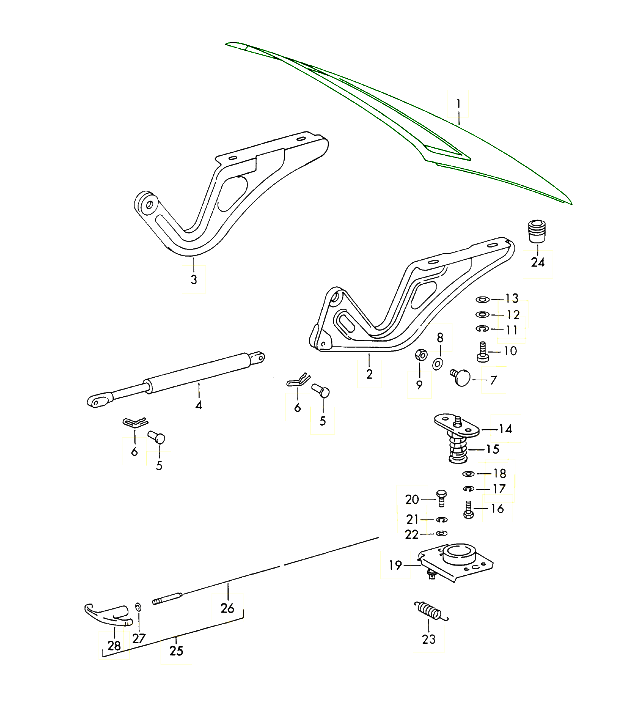 1
3
24
13
12
11
10
8
2
9
7
4
6
5
6
5
14
15
18
17
16
20
21
22
19
26
28
27
25
23