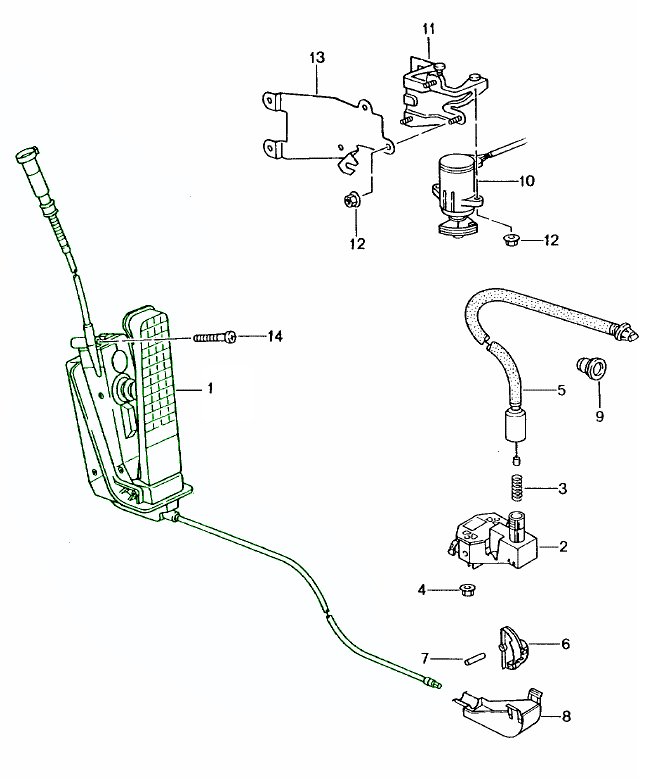 11
13
10
12
12
14
1
5
9
3
2
4
6
7
8