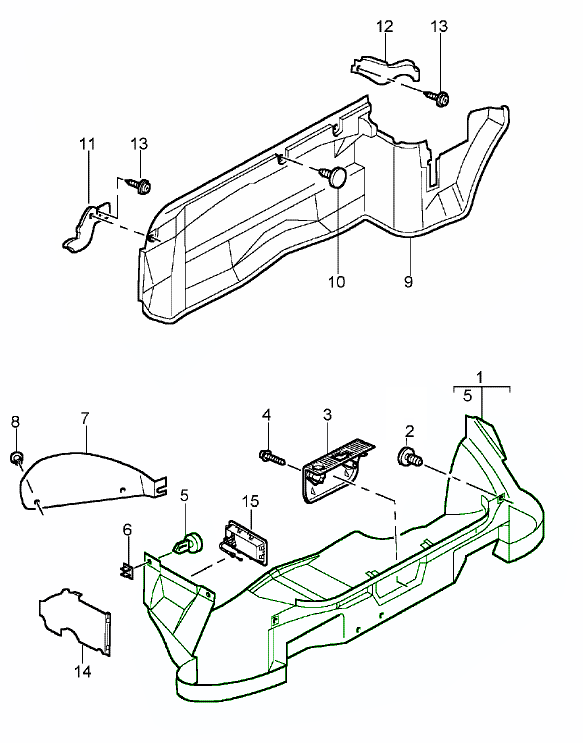 12
13
11
13
10
9
1
5
8
7
4
3
2
5
15
6
14