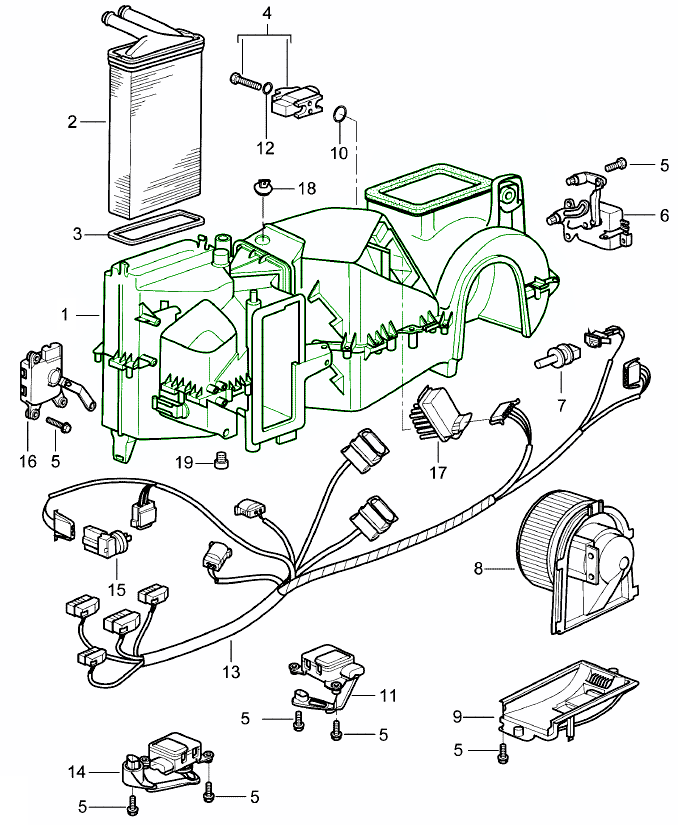 4
2
12
10
5
18
6
3
1
7
16
5
19
17
15
8
13
11
5
5
9
5
14
5
5