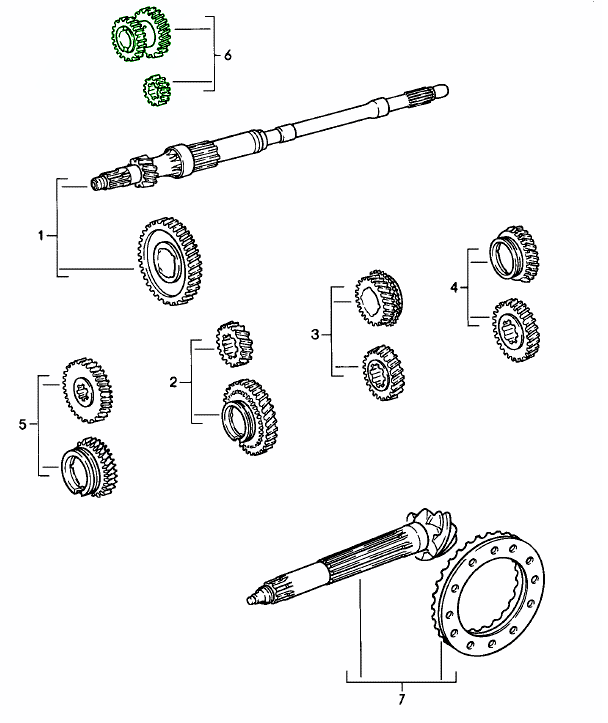 6
1
4
3
2
5
7