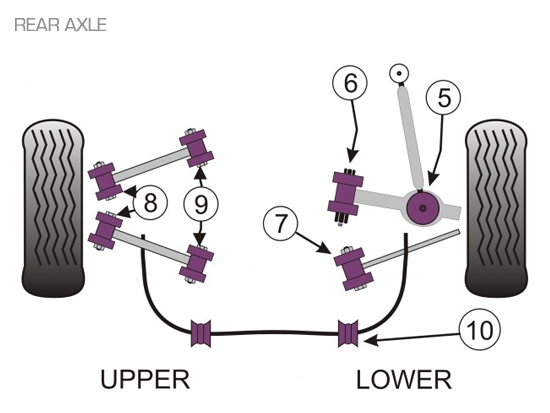 REAR AXLE

6

5

8

9

7

10

UPPER

LOWER