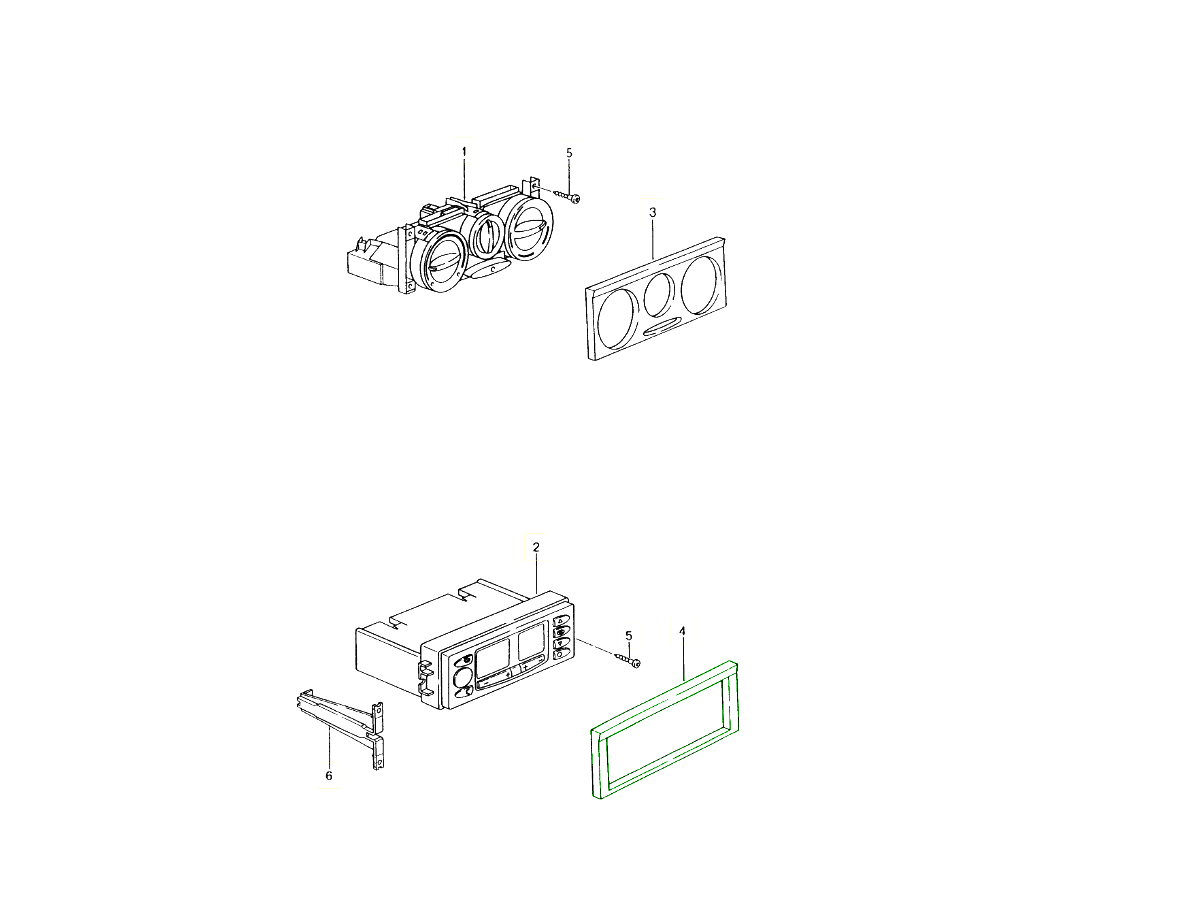 1
5
3
2
5
4
6