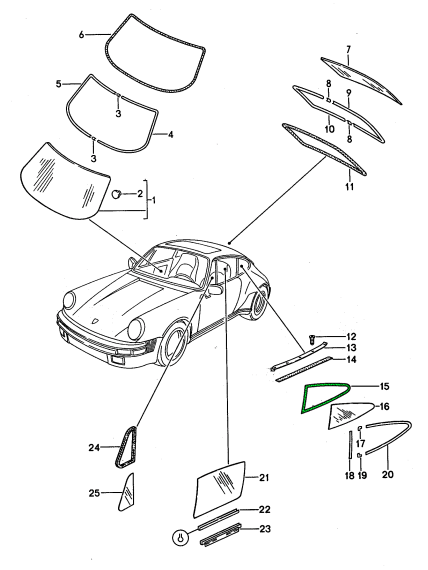 6
5
3
4
3
2
1
7
8
9
10
8
11
12
13
14
15
16
17
18
19
20
24
25
21
22
23