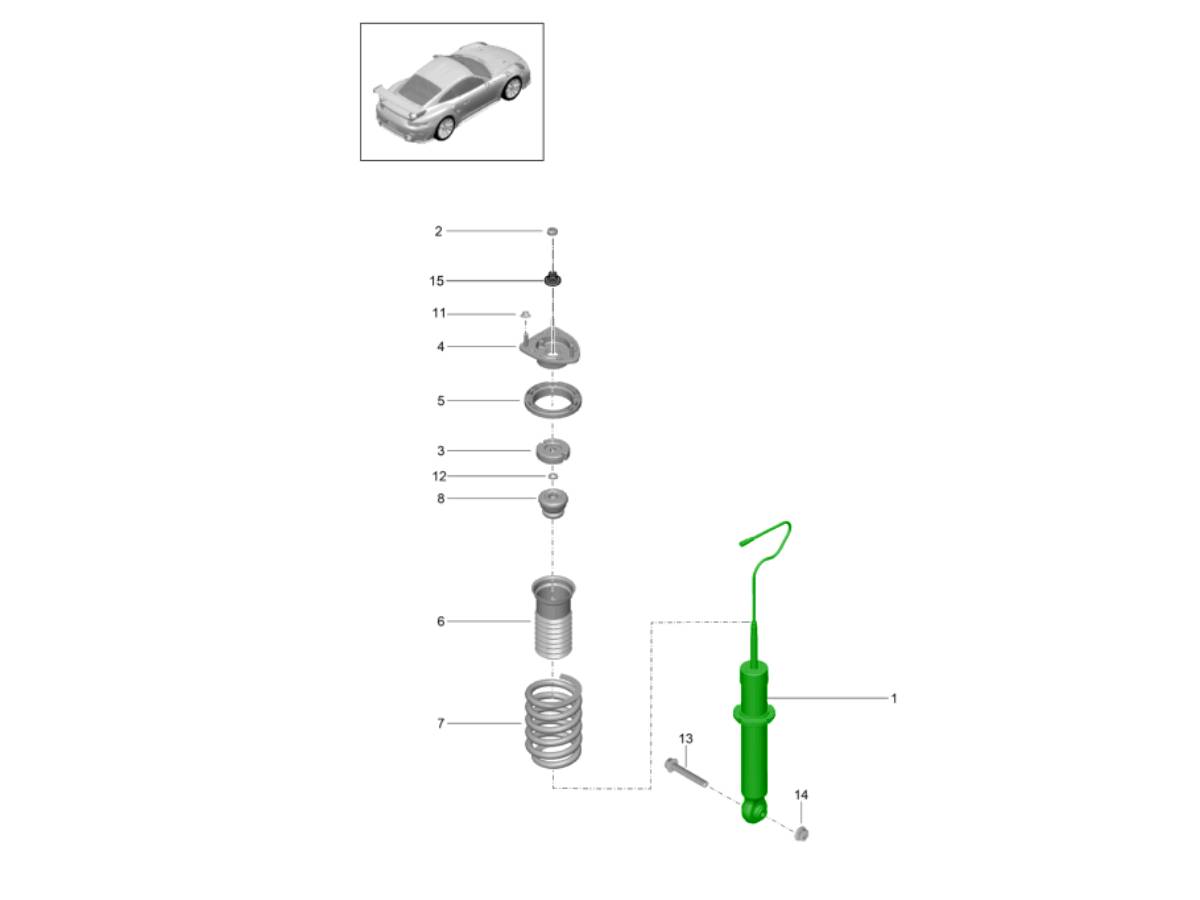 2
15
11
4
5
3
12
8
6
7
1
13
14