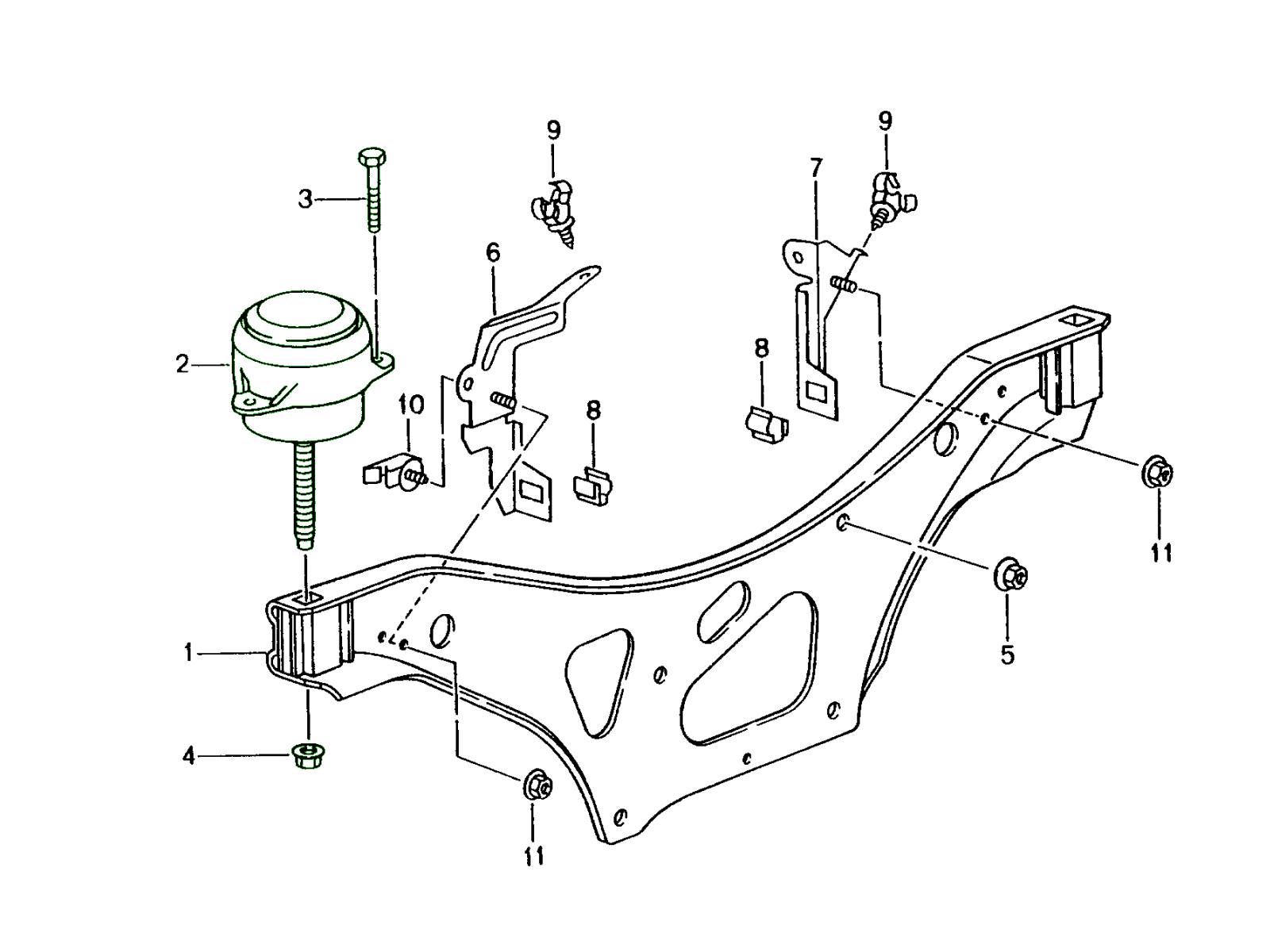 9
9
3
7
6
2
8
10
8
11
5
1
4
11