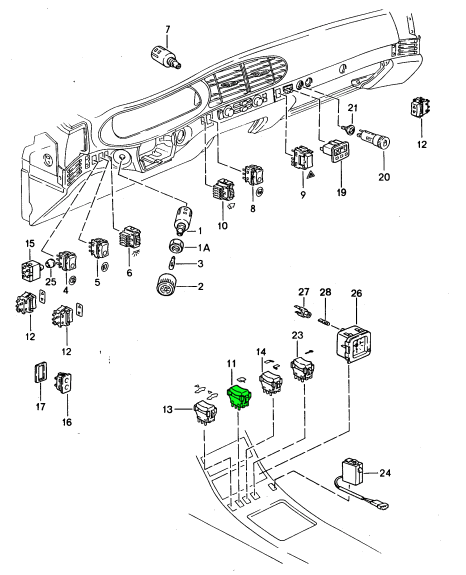 7
21
12
20
19
9
8
10
1
1A
3
2
15
25
4
5
6
12
12
17
16
27
28
26
23
14
11
13
24