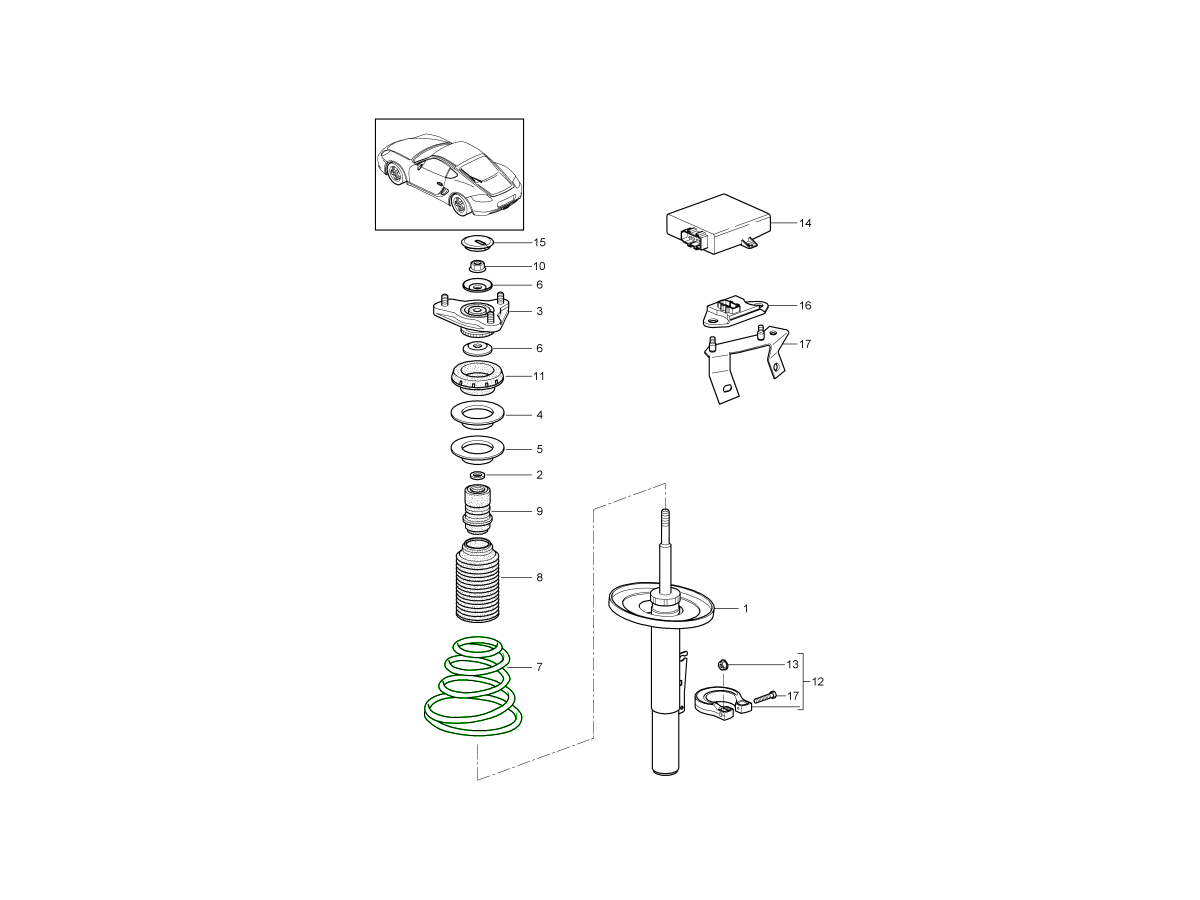 15
10
6
3
6
11
4
5
2
9
8
7
14
16
17
1
13
17
12