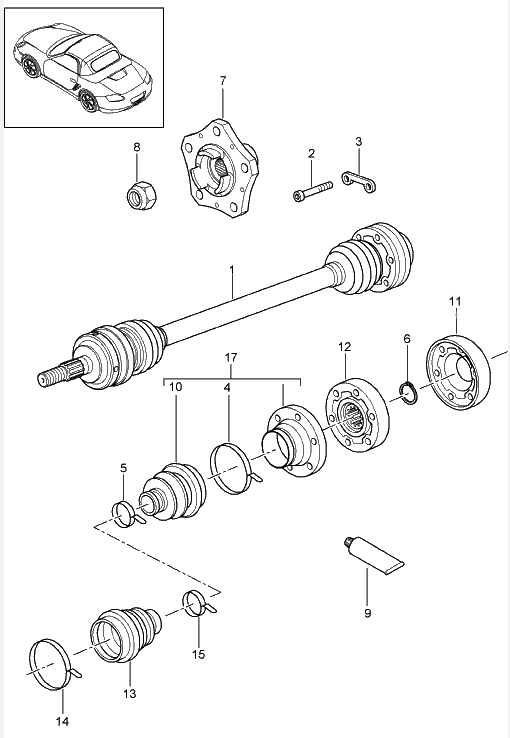 7
8
2
3
1
11
17
12
6
10
4
5
9
15
13
14