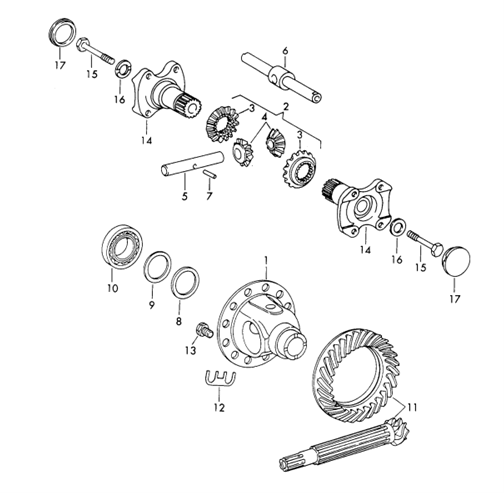 17
15
16
14
6
2
3
4
3
5
7
14
16
15
17
10
9
8
1
13
12
11