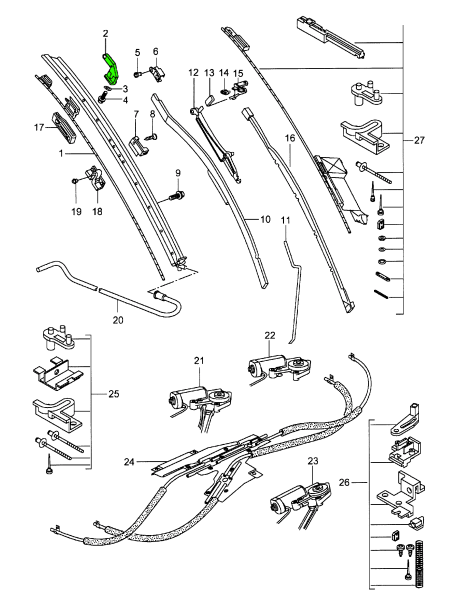 2
5
6
3
4
12
13
14
15
17
7
8
1
16
27
9
19
18
10
11
20
22
21
25
24
23
26