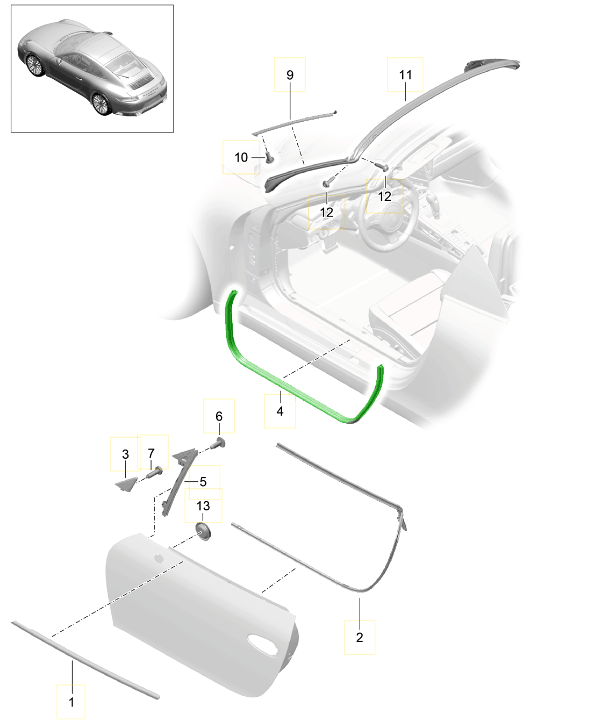 9
11
10
12
12
4
6
3
7
5
13
2
1