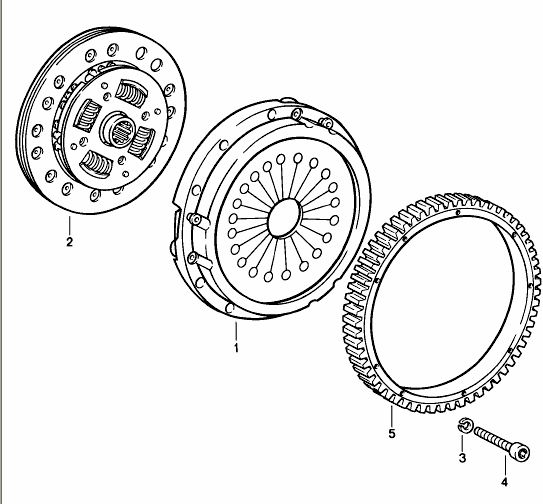 2
1
5
3
4