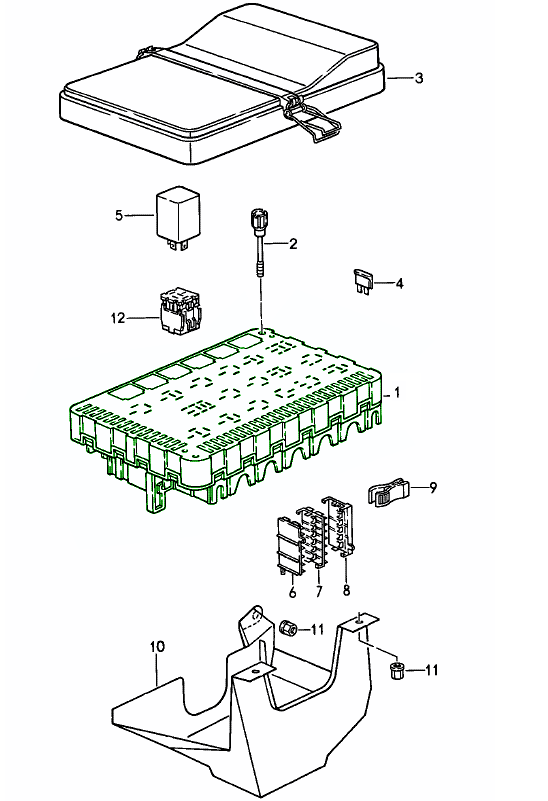 3
5
2
4
12
1
9
6
7
8
11
10
11