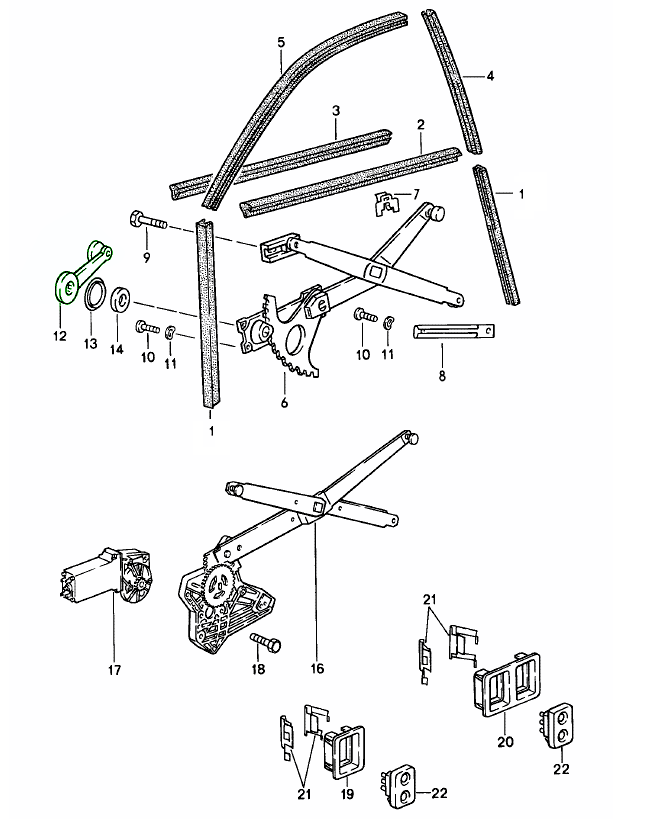 5
4
3
2
7
1
9
12
13
14
10
11
10
11
8
6
1
17
18
16
21
20
22
21
19
22