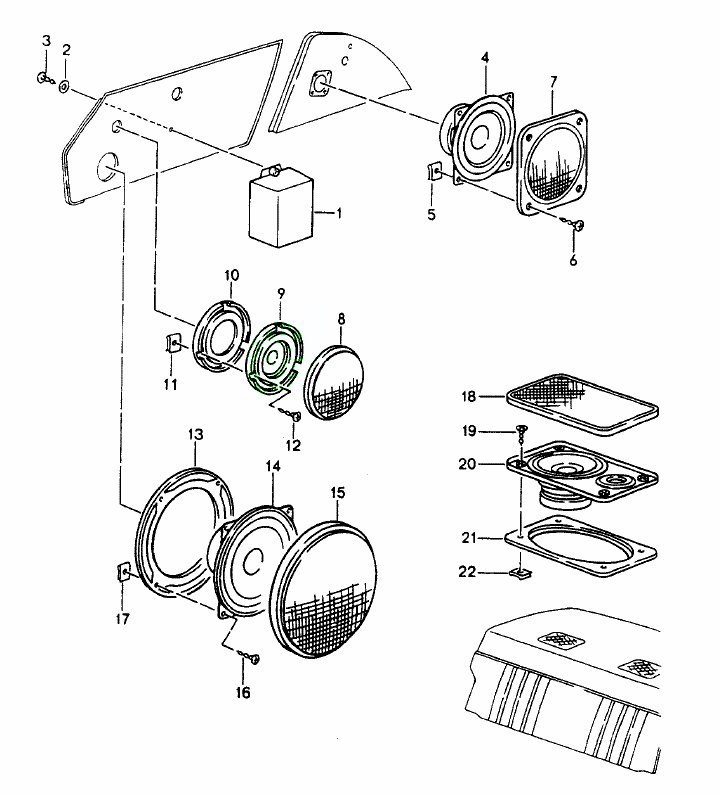 3
2
4
7
1
5
6
10
9
8
11
12
18
19
20
13
14
15
21
22
17
16