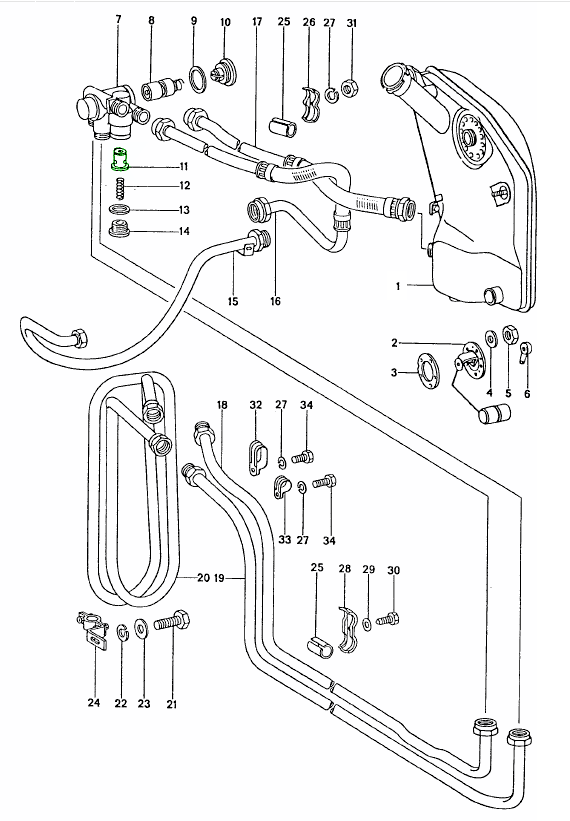 7 8 9 10 17 25 26 27 31

11
12
13
14

15 16

1

2 3 4 5 6

18 32 27 34

33 27 34

20 19

25 28 29 30

24 22 23 21