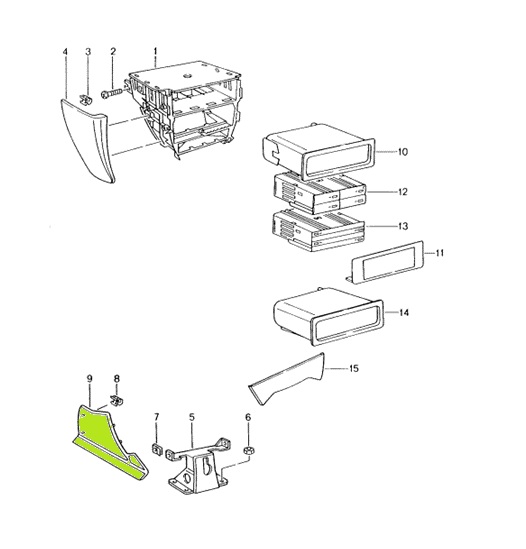 4
3
2
1
10
12
13
11
14
15
9
8
7
5
6