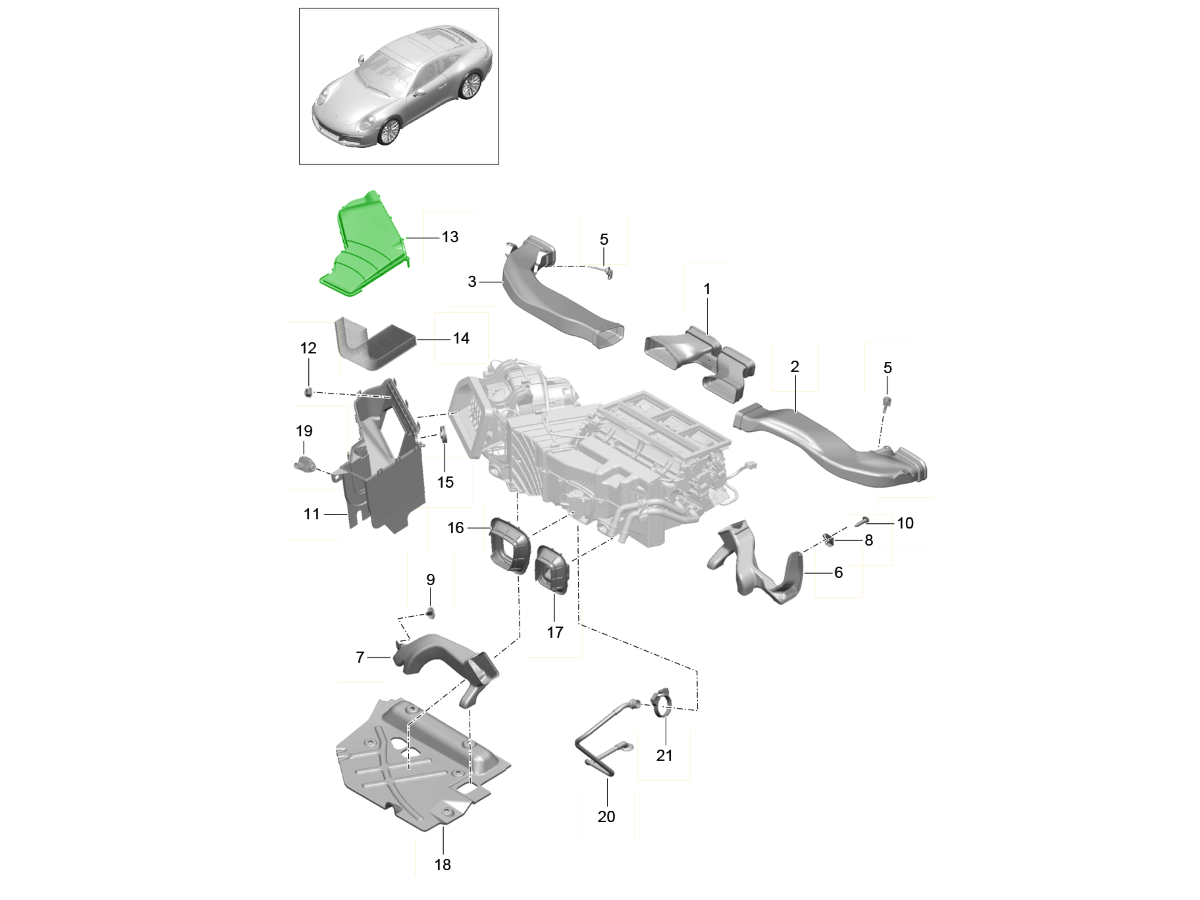 13
5
3
1
14
12
2
5
19
15
11
16
10
8
6
9
17
7
21
20
18