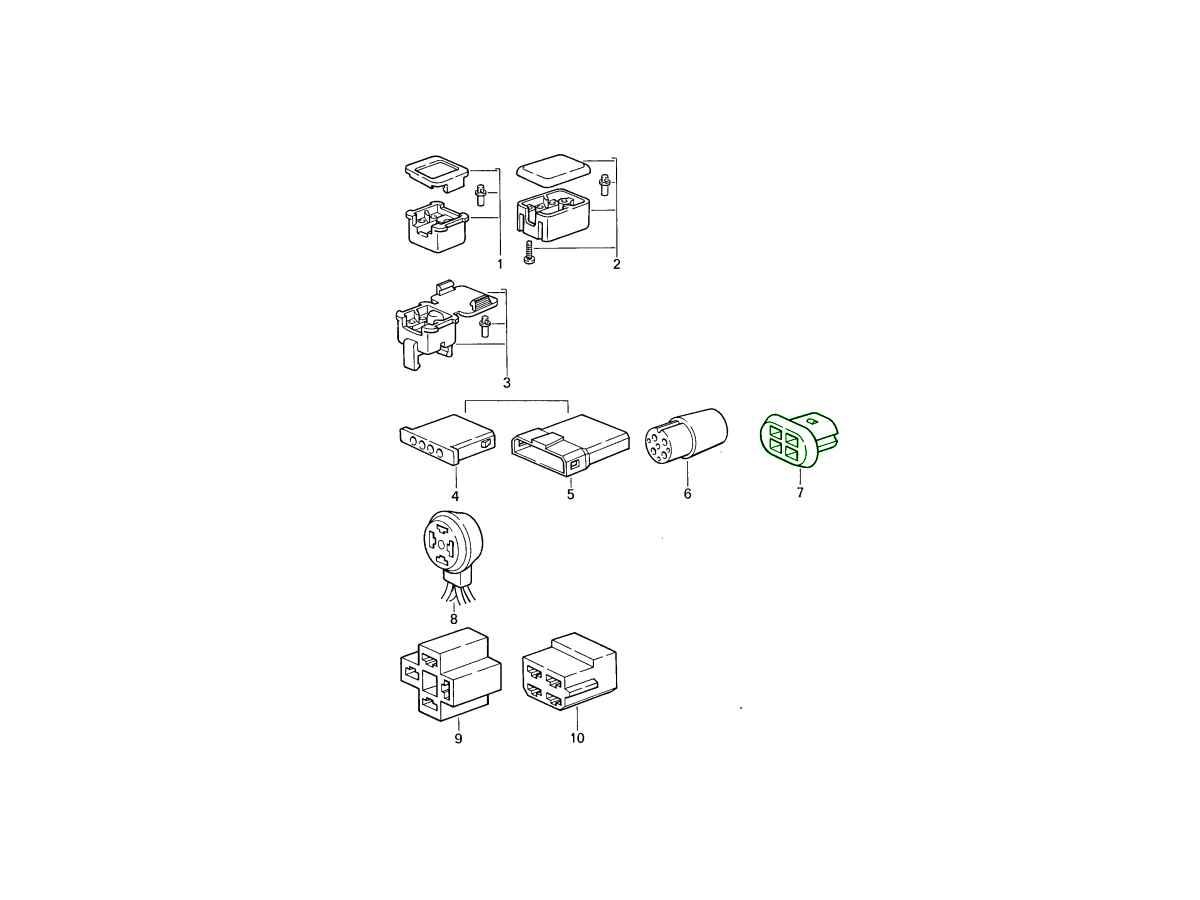 1
2
3
4
5
6
7
8
9
10