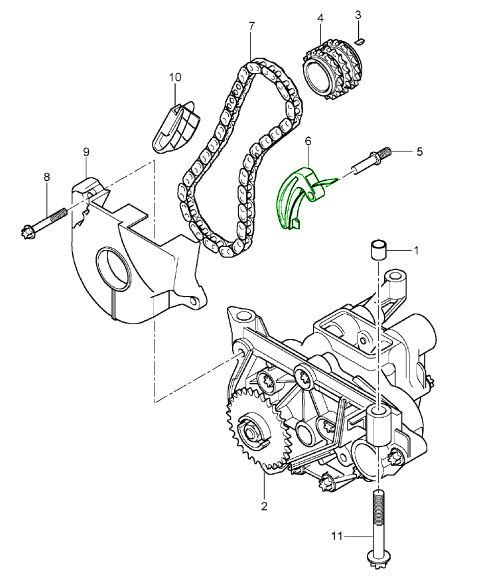 7
4
3
10
6
5
9
8
1
2
11