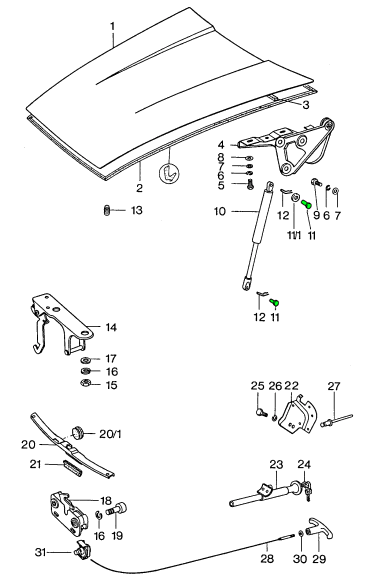 1
3
4
8
7
6
5
2
13
10
12
11/1
11
9
6
7
12
11
14
17
16
15
25
26
22
27
20/1
20
21
23
24
18
16
19
31
28
30
29