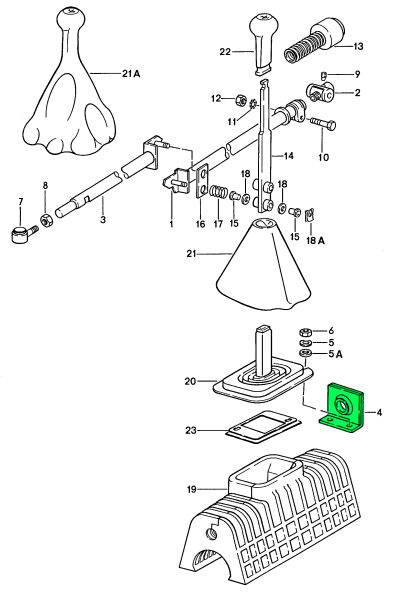 21 A
22
13
9
2
12
11
10
14
7
8
3
1
16
17
15
18
18
15
18 A
21
6
5
5 A
20
4
23
19