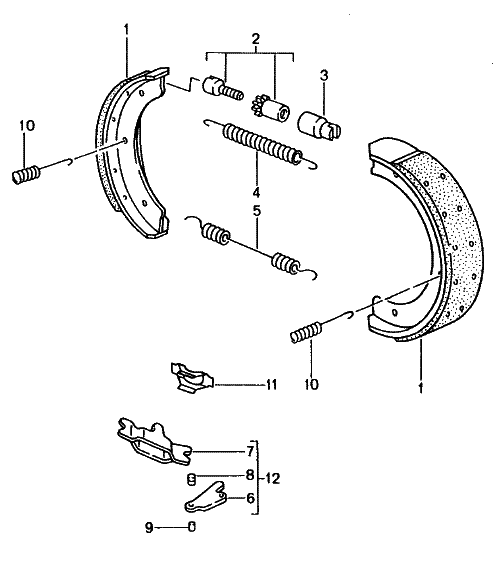 1
2
3
10
4
5
10
1
11
7
8
12
6
9