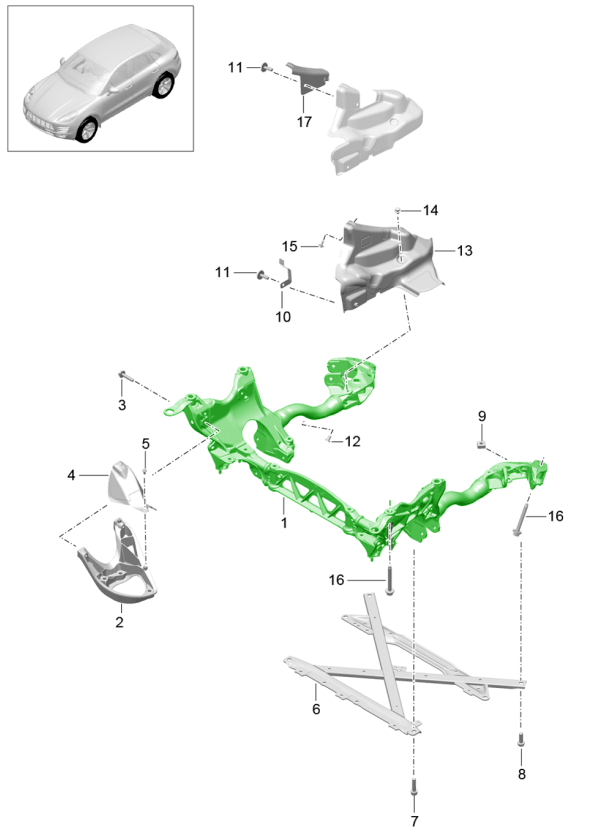 11
17
14
15
13
11
10
3
12
9
5
4
1
16
16
2
6
8
7