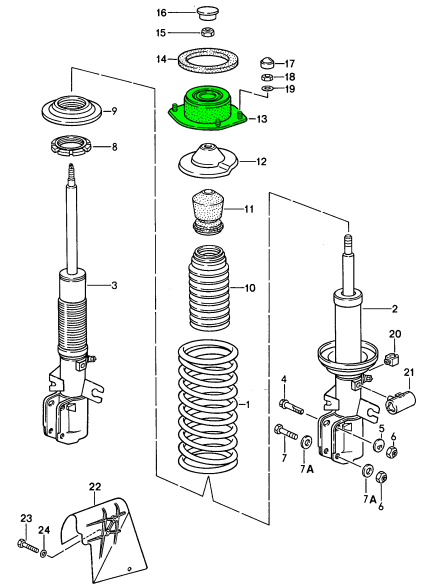 16
15
14
17
18
19
9
13
8
12
11
3
10
2
20
21
4
1
5
6
7
7A
7A
6
22
23
24