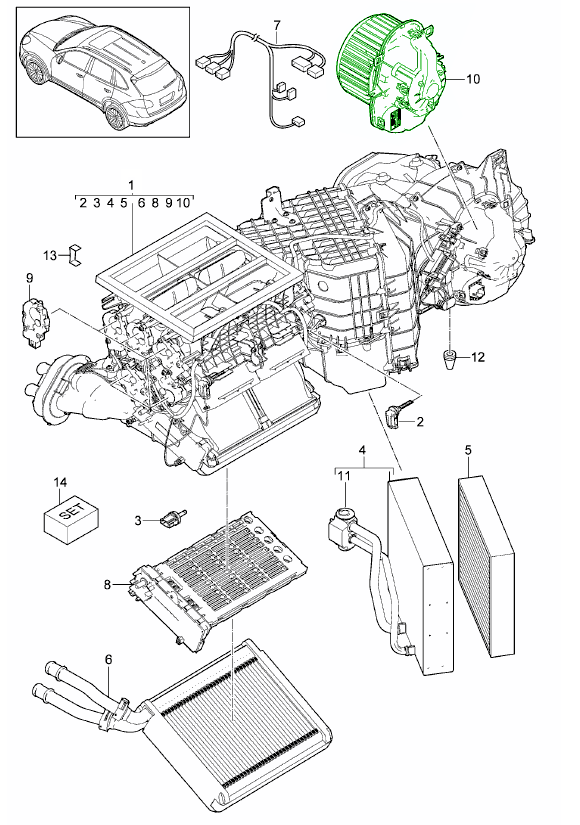 7
10
1
2 3 4 5 6 8 9 10
13
9
12
2
4
5
11
14
SET
3
8
6