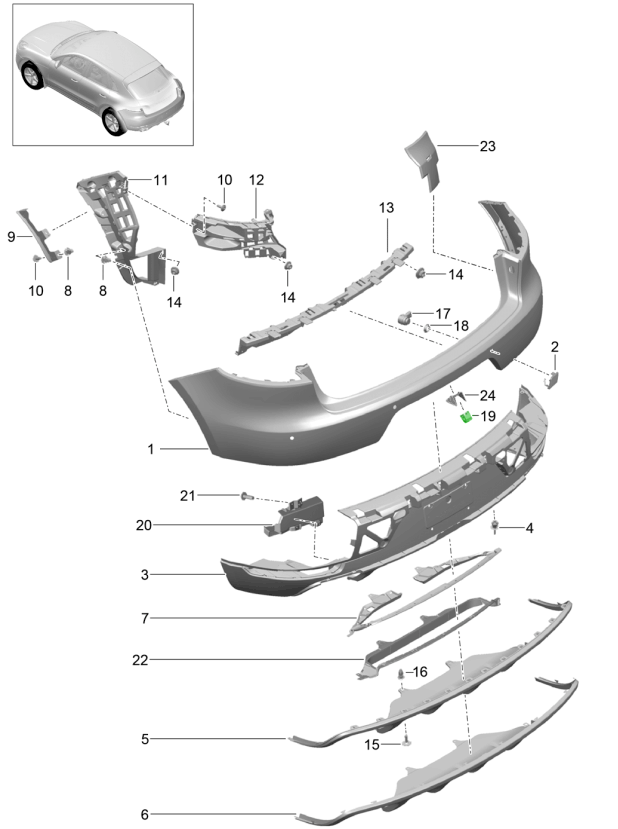 23
11
10
12
13
9
10
8
8
14
14
14
17
18
2
24
19
1
21
20
4
3
7
22
16
5
15
6