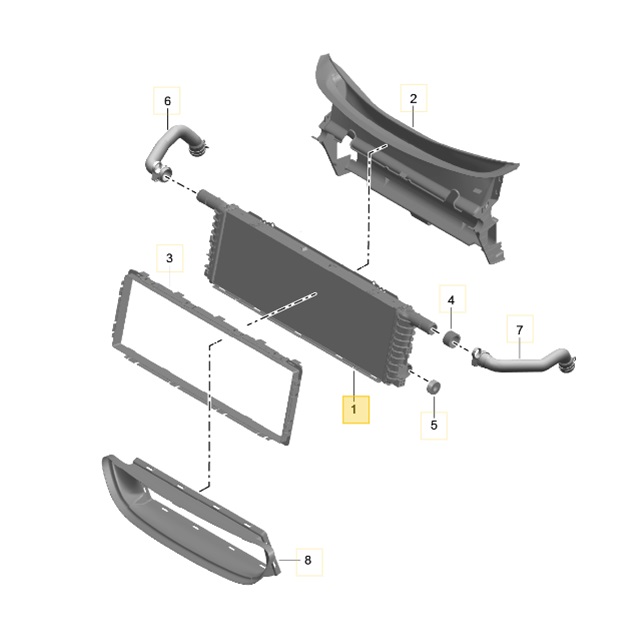 6
2
3
4
7
1
5
8