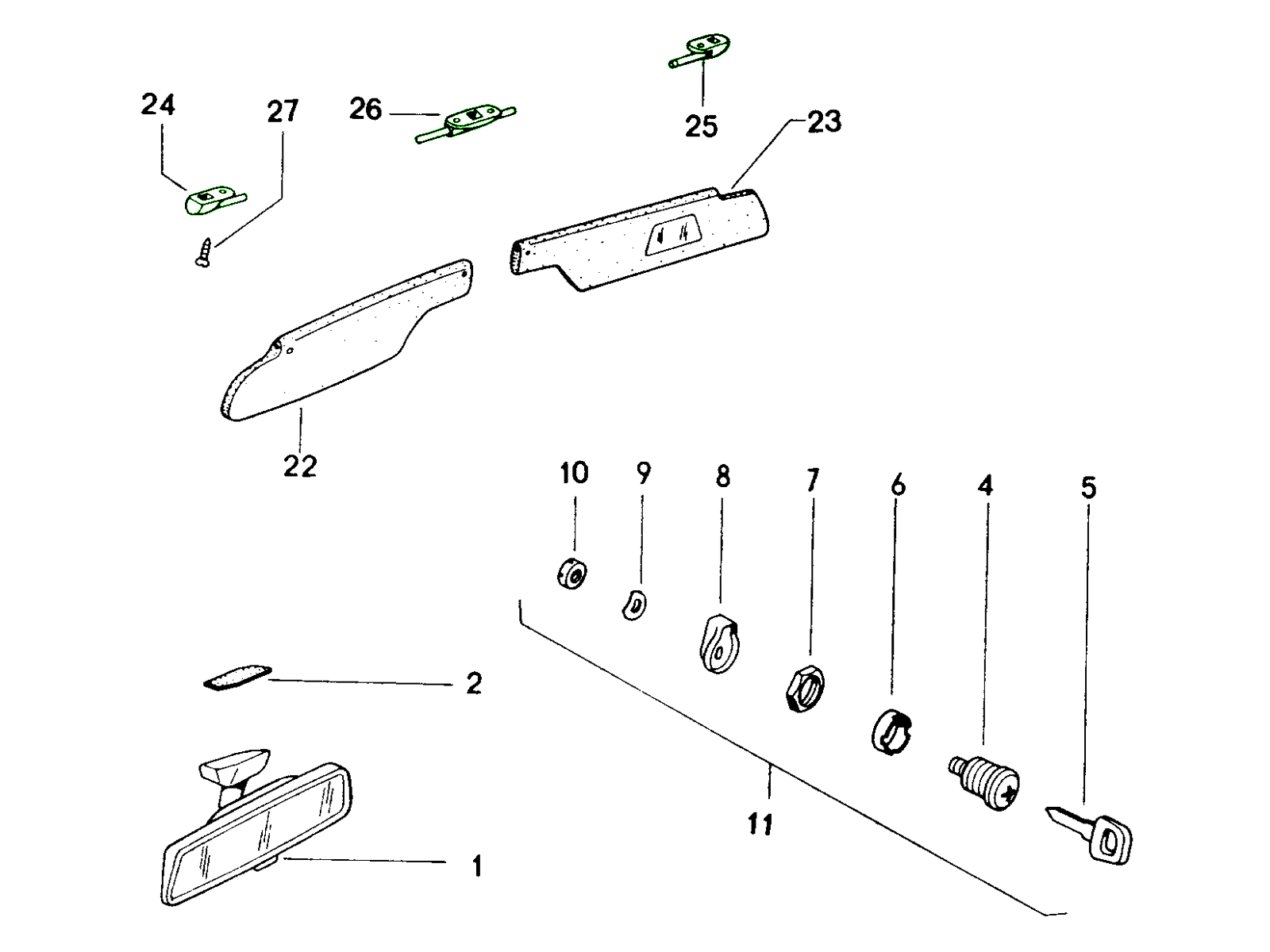 24
27
26
25
23
22
10
9
8
7
6
4
5
2
11
1