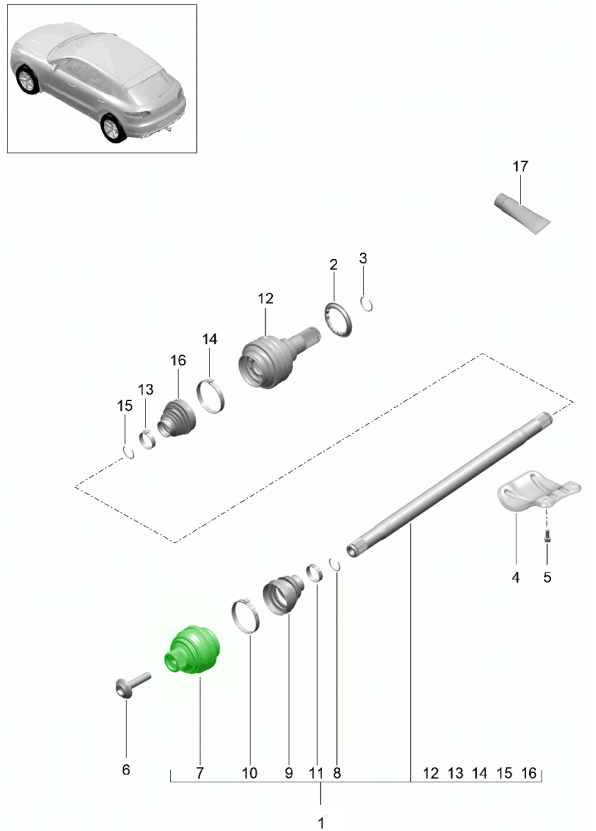 17

2
3
12
14
16
13
15

4
5

6
7
10
9
11
8
12
13
14
15
16

1