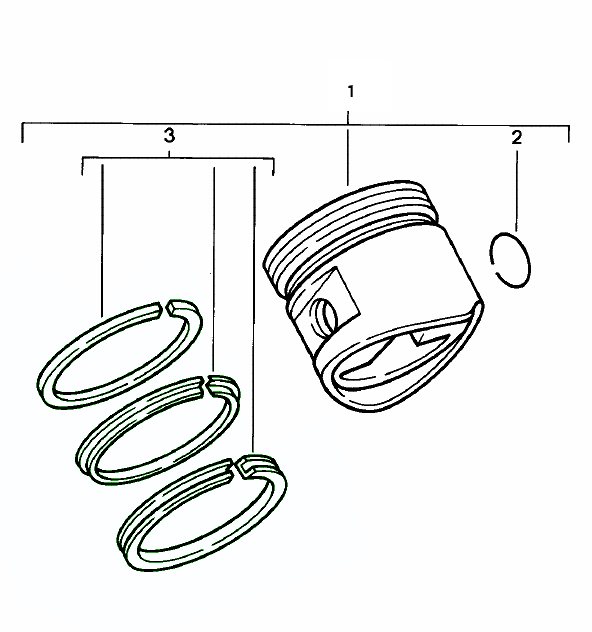 1
3
2