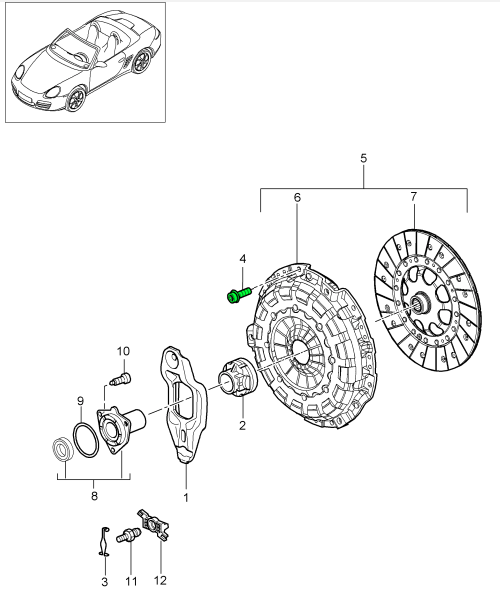 5
6
7
4
10
9
2
8
1
3
11
12