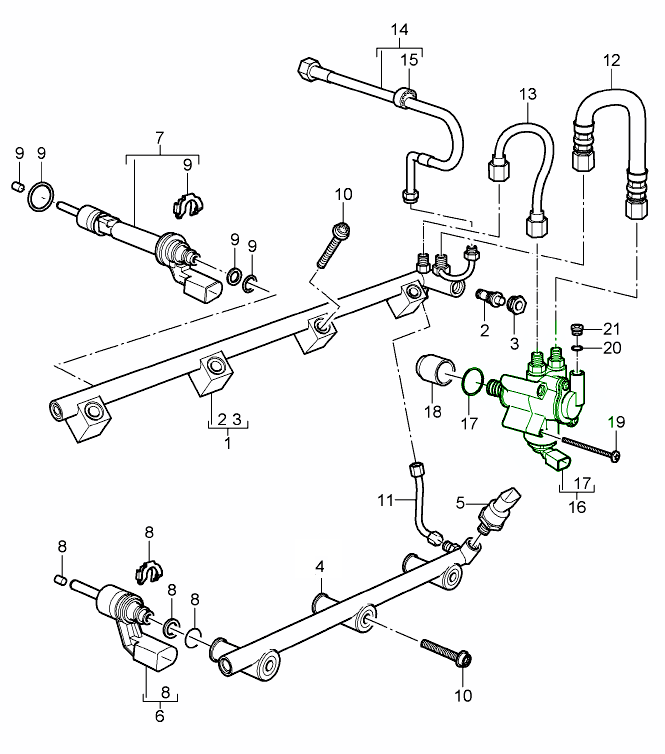 14
15
12
13
7
9
9
9
10
9
9
2
3
21
20
18
17
19
2 3
1
17
16
11
5
8
8
8
8
4
8
6
10