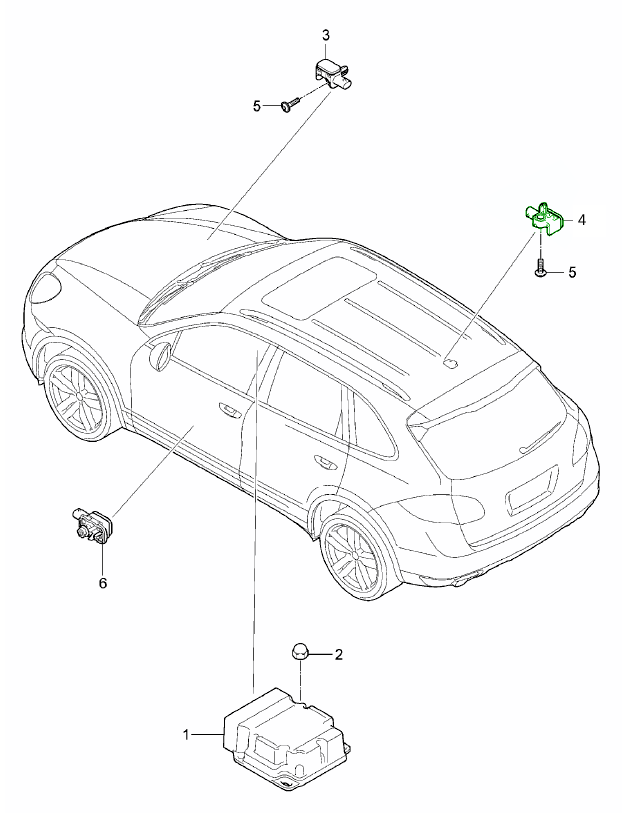 3
5
4
5
6
2
1