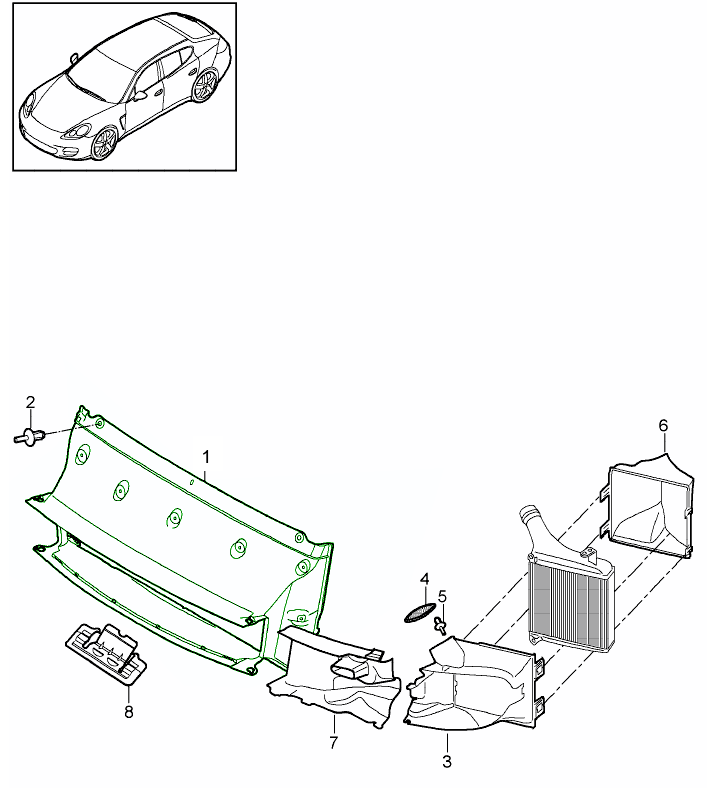 2
1
6
4
5
8
7
3