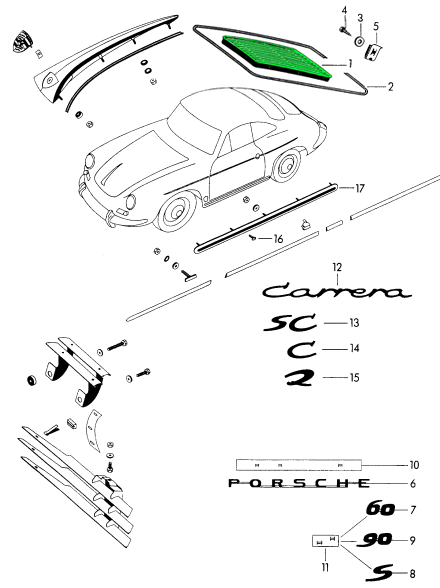 4
3
5
1
2
17
16
12
Carrera
SC
13
C
14
2
15
10
PORSCHE
6
60
7
90
9
11
S
8