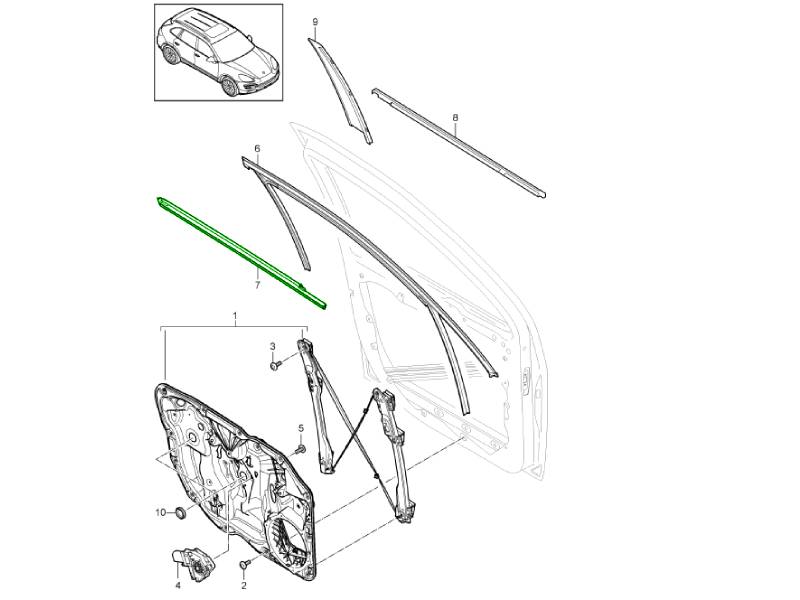 9
8
6
7
1
3
5
10
4
2